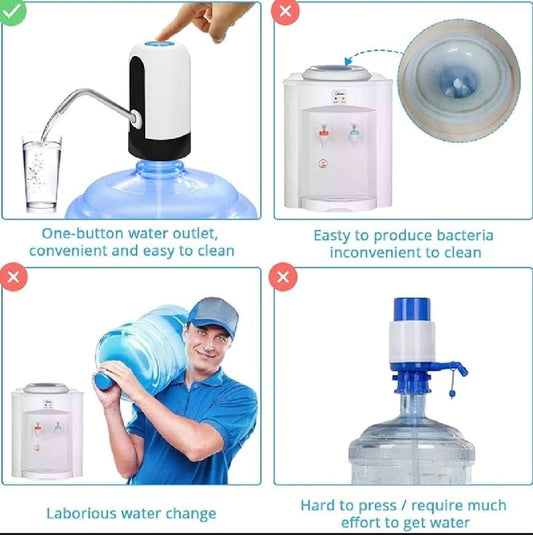 One-button water outlet, convenient and easy to clean

Easty to produce bacteria inconvenient to clean

Laborious water change

Hard to press / require much effort to get water